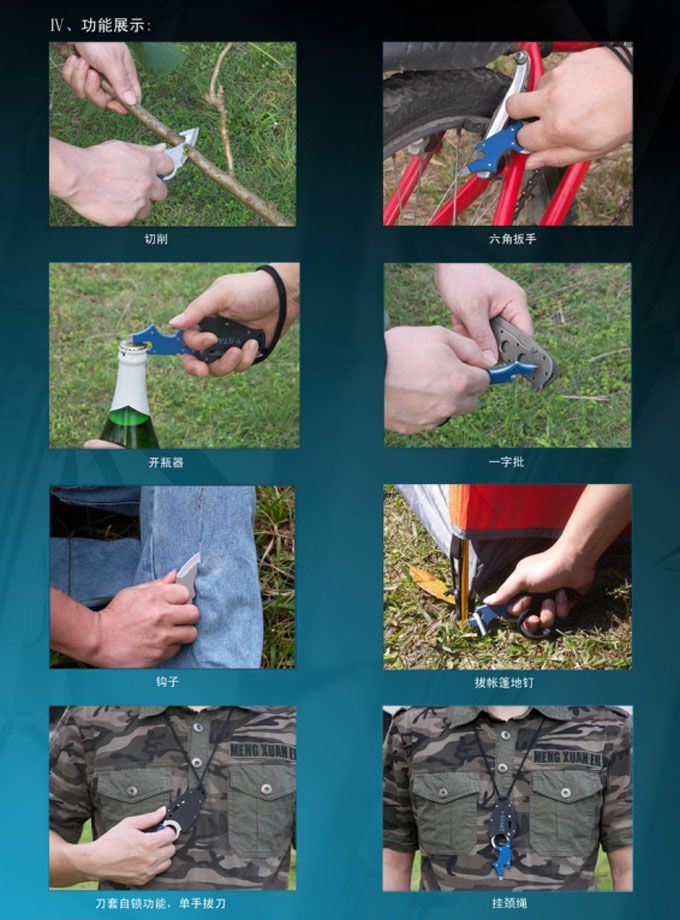 Ⅳ、功能展示:

切削

六角扳手

开瓶器

一字批

钩子

拔帐篷地钉

MENG XUAN ER

MENG XUAN ER

刀套自锁功能，单手拔刀

挂颈绳