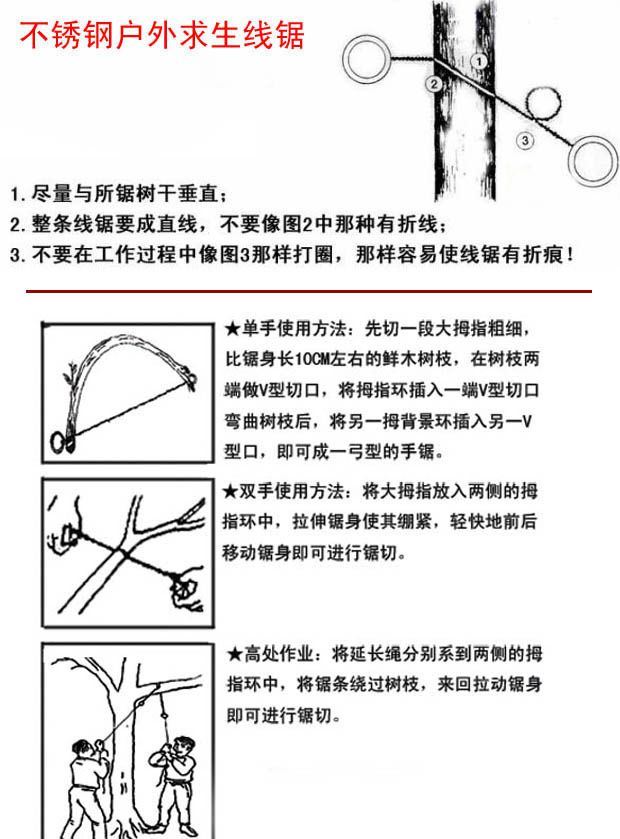 不锈钢户外求生线锯

1
2
3

1. 尽量与所锯树干垂直；
2. 整条线锯要成直线，不要像图2中那种有折线；
3. 不要在工作过程中像图3那样打圈，那样容易使线锯有折痕！

★单手使用方法：先切一段大拇指粗细，比锯身长10CM左右的鲜木树枝，在树枝两端做V型切口，将拇指环插入一端V型切口弯曲树枝后，将另一拇背景环插入另一V型口，即可成一弓型的手锯。

★双手使用方法：将大拇指放入两侧的拇指环中，拉伸锯身使其绷紧，轻快地前后移动锯身即可进行锯切。

★高处作业：将延长绳分别系到两侧的拇指环中，将锯条绕过树枝，来回拉动锯身即可进行锯切。