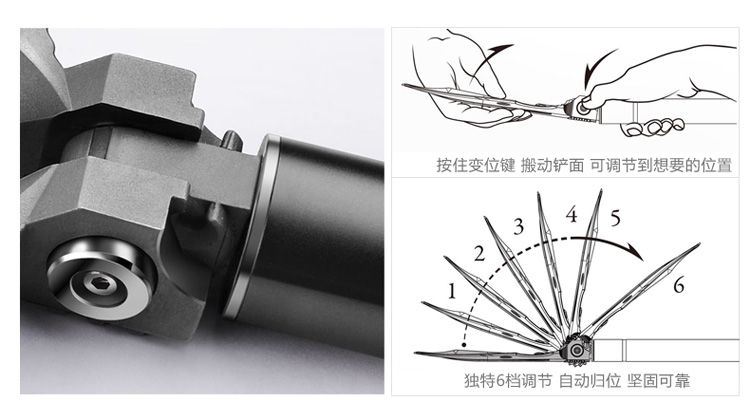 按住变位键 搬动铲面 可调节到想要的位置

1
2
3
4
5
6

独特6档调节 自动归位 坚固可靠